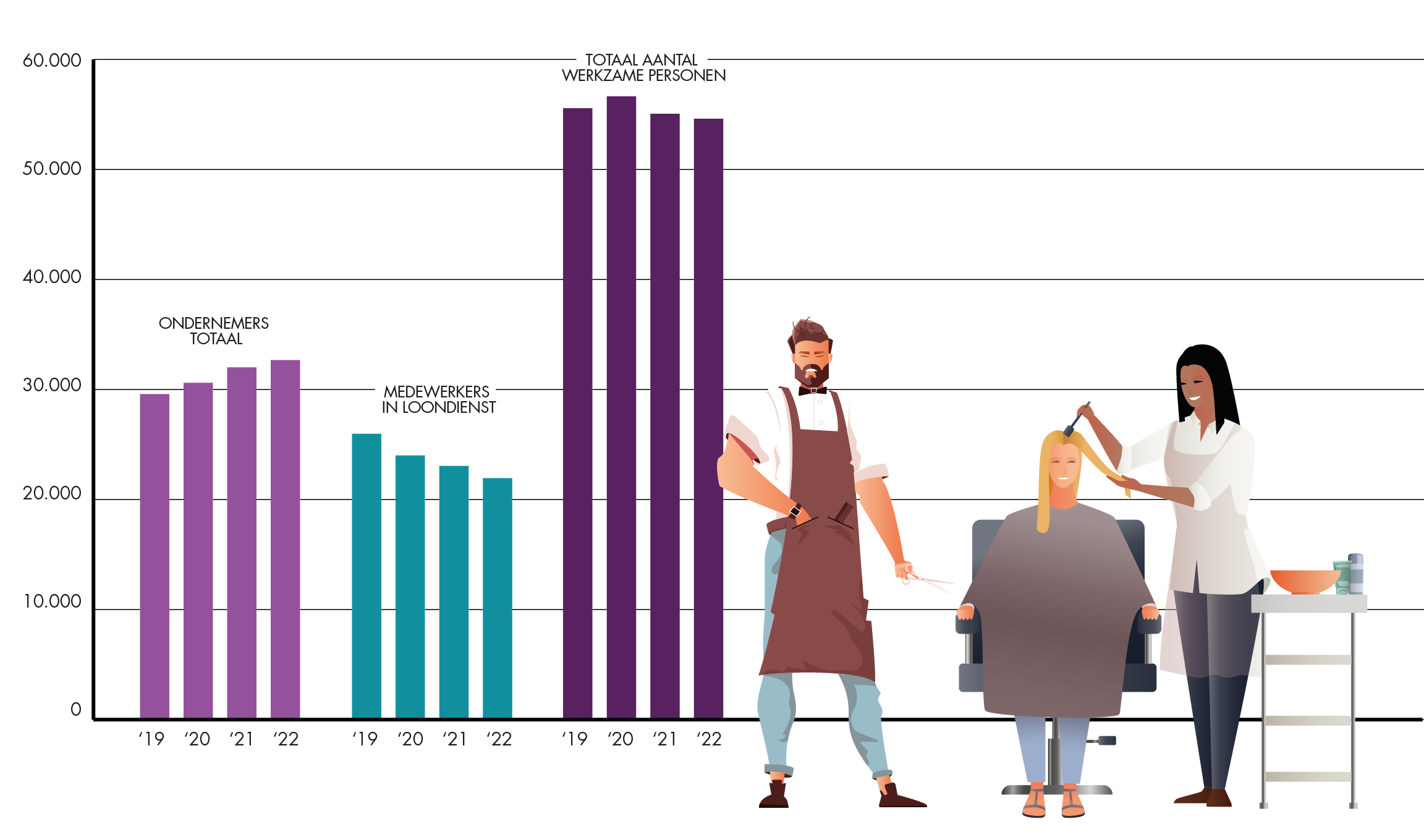 60.000
50.000
40.000
30.000
20.000
10.000
0

ONDERNEMERS TOTAAL

MEDEWERKERS IN LOONDIENST

TOTAAL AANTAL WERKZAME PERSONEN

'19 '20 '21 '22 '19 '20 '21 '22 '19 '20 '21 '22