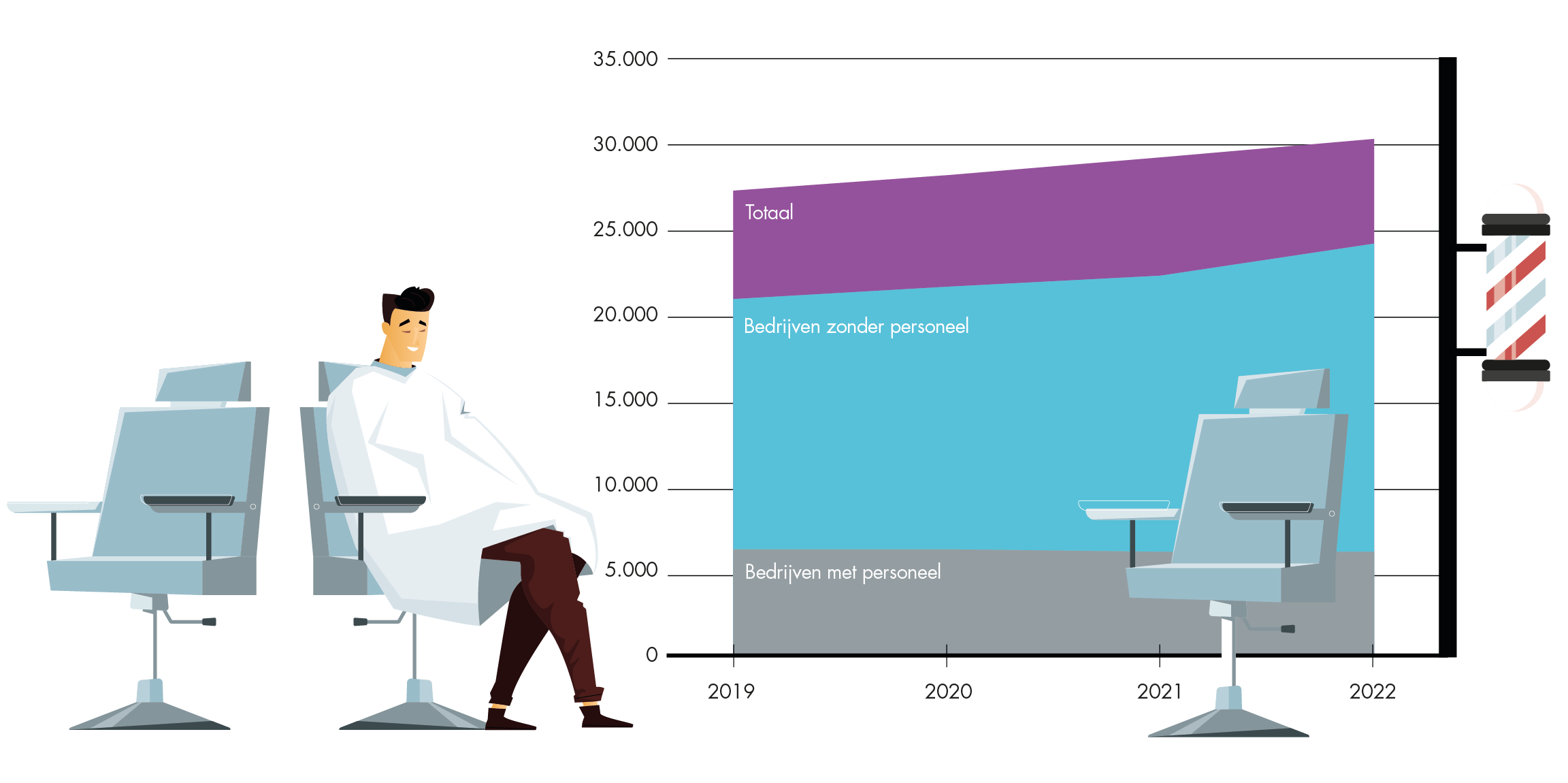 35.000
30.000
25.000
20.000
15.000
10.000
5.000
0

Totaal
Bedrijven zonder personeel
Bedrijven met personeel

2019
2020
2021
2022