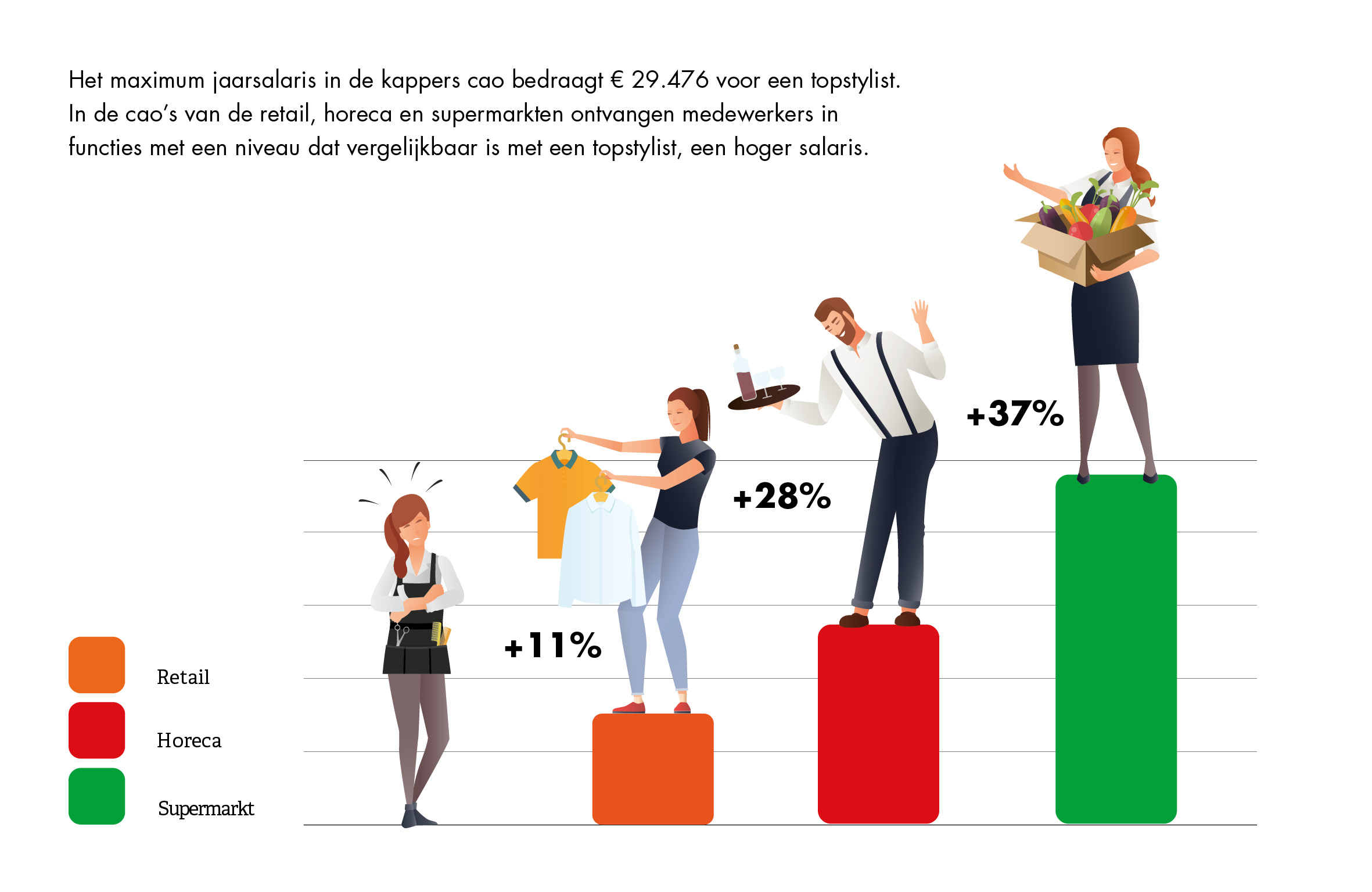 Het maximum jaarsalaris in de kappers cao bedraagt € 29.476 voor een topstylist. In de cao's van de retail, horeca en supermarkten ontvangen medewerkers in functies met een niveau dat vergelijkbaar is met een topstylist, een hoger salaris.

+11%

+28%

+37%

Retail

Horeca

Supermarkt