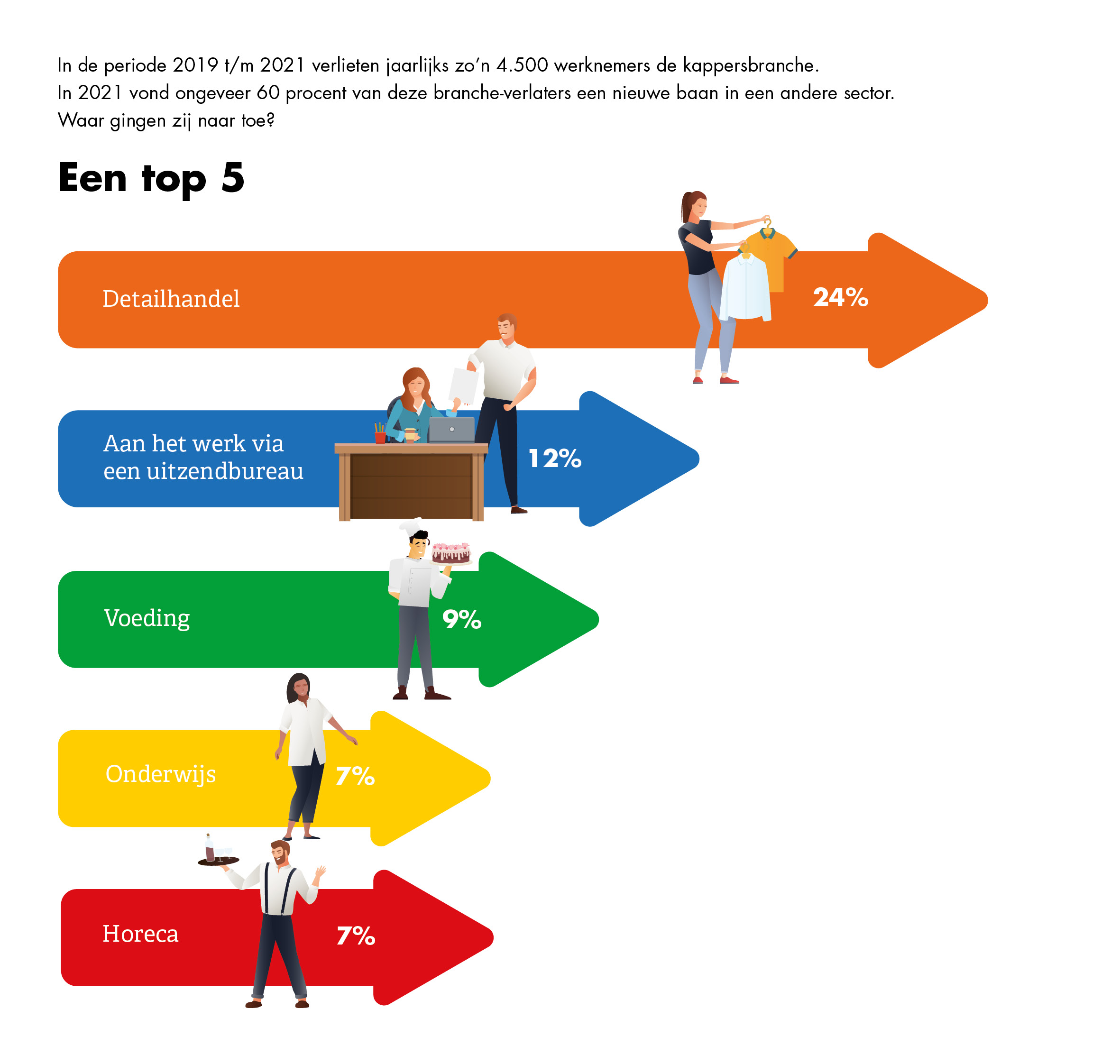 In de periode 2019 t/m 2021 verlieten jaarlijks zo'n 4.500 werknemers de kappersbranche.
In 2021 vond ongeveer 60 procent van deze branche-verlaters een nieuwe baan in een andere sector.
Waar gingen zij naar toe?

Een top 5

Detailhandel 24%

Aan het werk via een uitzendbureau 12%

Voeding 9%

Onderwijs 7%

Horeca 7%